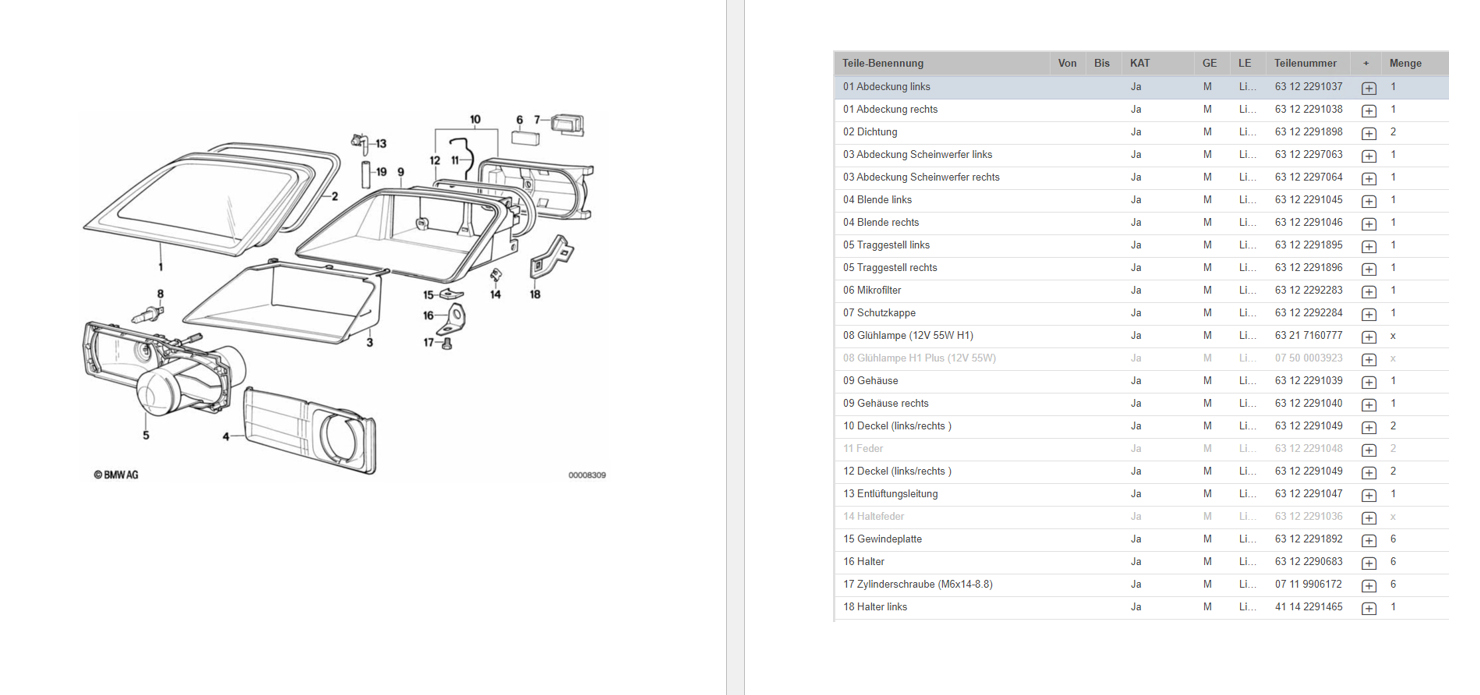 10
6
7
13
12
11
19
9
2
1
8
15
14
18
16
3
17
5
4
© BMW AG
00008309

| Teile-Benennung | Von | Bis | KAT | GE | LE | Teilenummer | + | Menge |
|---|---|---|---|---|---|---|---|---|
| 01 Abdeckung links | | | Ja | M | Li... | 63 12 2291037 | + | 1 |
| 01 Abdeckung rechts | | | Ja | M | Li... | 63 12 2291038 | + | 1 |
| 02 Dichtung | | | Ja | M | Li... | 63 12 2291898 | + | 2 |
| 03 Abdeckung Scheinwerfer links | | | Ja | M | Li... | 63 12 2297063 | + | 1 |
| 03 Abdeckung Scheinwerfer rechts | | | Ja | M | Li... | 63 12 2297064 | + | 1 |
| 04 Blende links | | | Ja | M | Li... | 63 12 2291045 | + | 1 |
| 04 Blende rechts | | | Ja | M | Li... | 63 12 2291046 | + | 1 |
| 05 Traggestell links | | | Ja | M | Li... | 63 12 2291895 | + | 1 |
| 05 Traggestell rechts | | | Ja | M | Li... | 63 12 2291896 | + | 1 |
| 06 Mikrofilter | | | Ja | M | Li... | 63 12 2292283 | + | 1 |
| 07 Schutzkappe | | | Ja | M | Li... | 63 12 2292284 | + | 1 |
| 08 Glühlampe (12V 55W H1) | | | Ja | M | Li... | 63 21 7160777 | + | x |
| 08 Glühlampe H1 Plus (12V 55W) | | | Ja | M | Li... | 07 50 0003923 | + | x |
| 09 Gehäuse | | | Ja | M | Li... | 63 12 2291039 | + | 1 |
| 09 Gehäuse rechts | | | Ja | M | Li... | 63 12 2291040 | + | 1 |
| 10 Deckel (links/rechts ) | | | Ja | M | Li... | 63 12 2291049 | + | 2 |
| 11 Feder | | | Ja | M | Li... | 63 12 2291048 | + | 2 |
| 12 Deckel (links/rechts ) | | | Ja | M | Li... | 63 12 2291049 | + | 2 |
| 13 Entlüftungsleitung | | | Ja | M | Li... | 63 12 2291047 | + | 1 |
| 14 Haltefeder | | | Ja | M | Li... | 63 12 2291036 | + | x |
| 15 Gewindeplatte | | | Ja | M | Li... | 63 12 2291892 | + | 6 |
| 16 Halter | | | Ja | M | Li... | 63 12 2290683 | + | 6 |
| 17 Zylinderschraube (M6x14-8.8) | | | Ja | M | Li... | 07 11 9906172 | + | 6 |
| 18 Halter links | | | Ja | M | Li... | 41 14 2291465 | + | 1 |